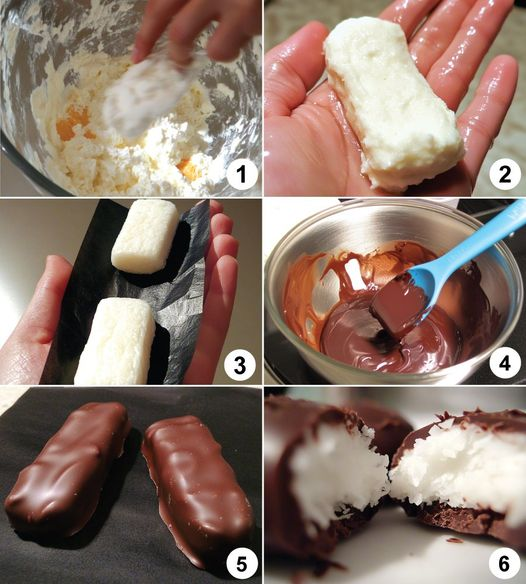 1
2
3
4
5
6